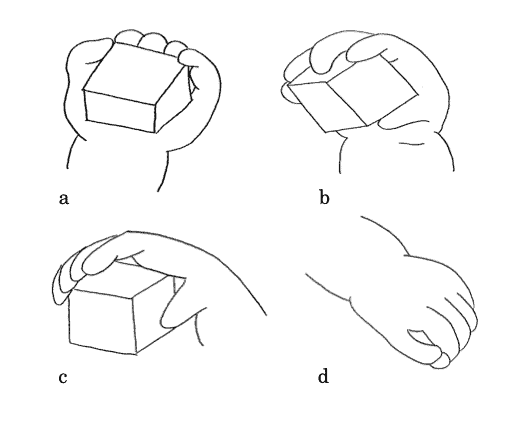 a

b

c

d